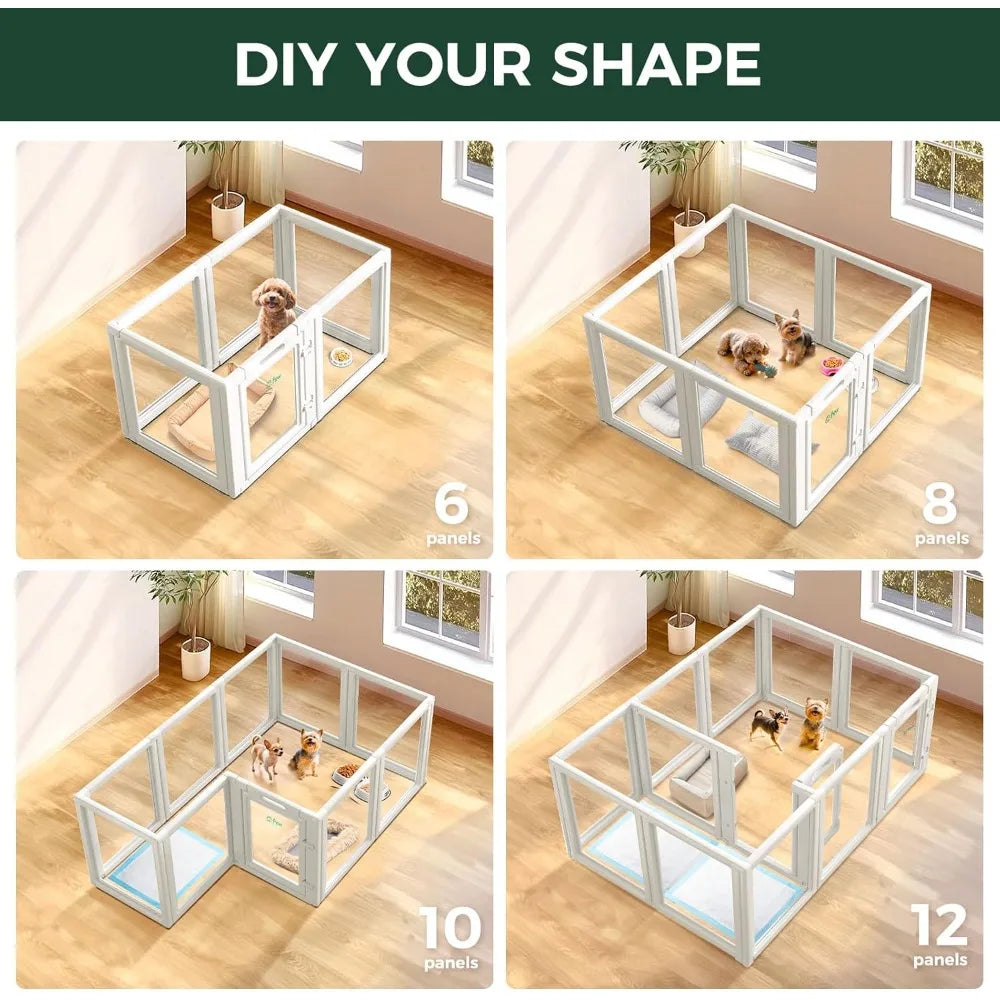 DIY YOUR SHAPE

6
panels

8
panels

10
panels

12
panels