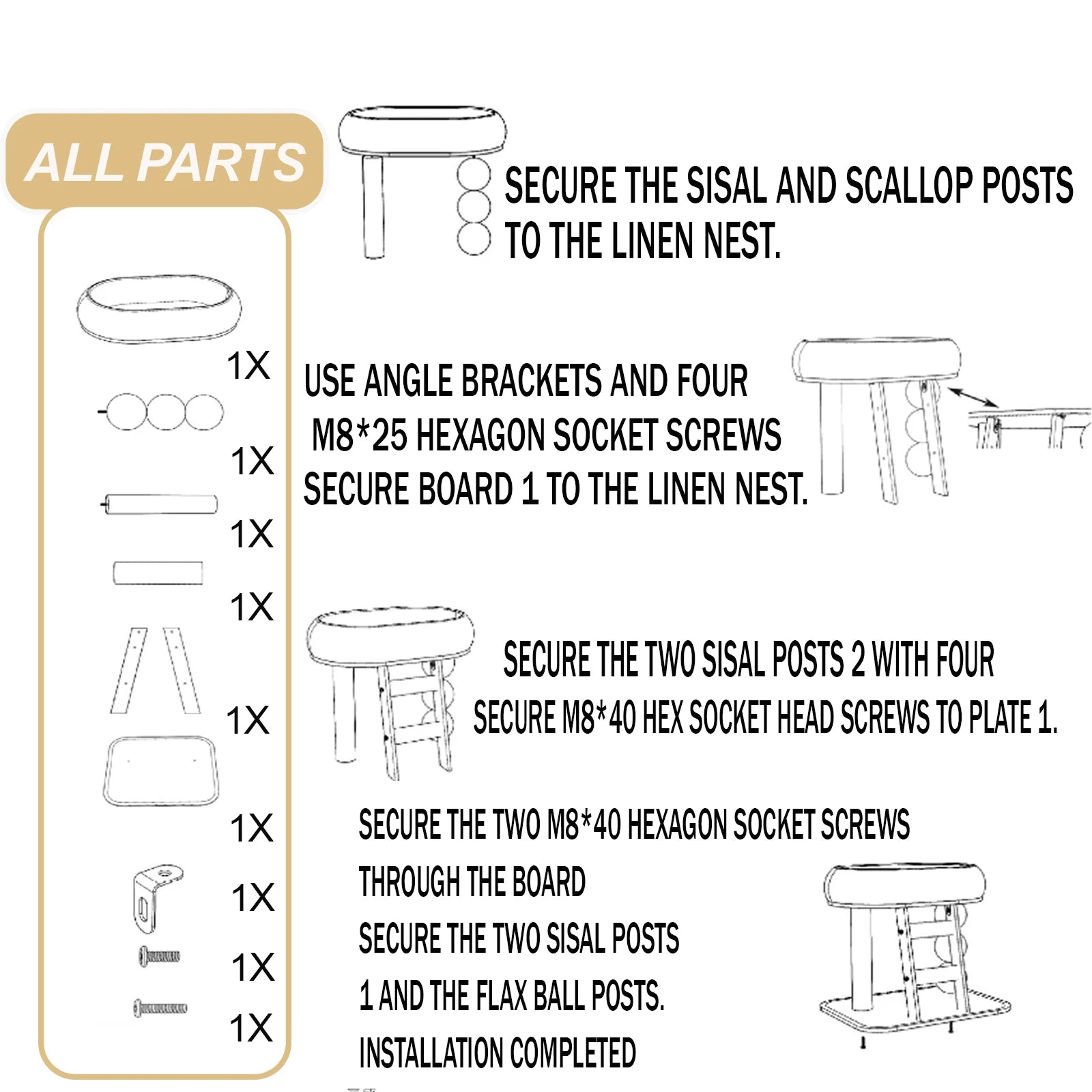 ALL PARTS

1X

1X

1X

1X

1X

1X

1X

1X

1X

SECURE THE SISAL AND SCALLOP POSTS TO THE LINEN NEST.

USE ANGLE BRACKETS AND FOUR M8*25 HEXAGON SOCKET SCREWS SECURE BOARD 1 TO THE LINEN NEST.

SECURE THE TWO SISAL POSTS 2 WITH FOUR SECURE M8*40 HEX SOCKET HEAD SCREWS TO PLATE 1.

SECURE THE TWO M8*40 HEXAGON SOCKET SCREWS

THROUGH THE BOARD

SECURE THE TWO SISAL POSTS

1 AND THE FLAX BALL POSTS.

INSTALLATION COMPLETED