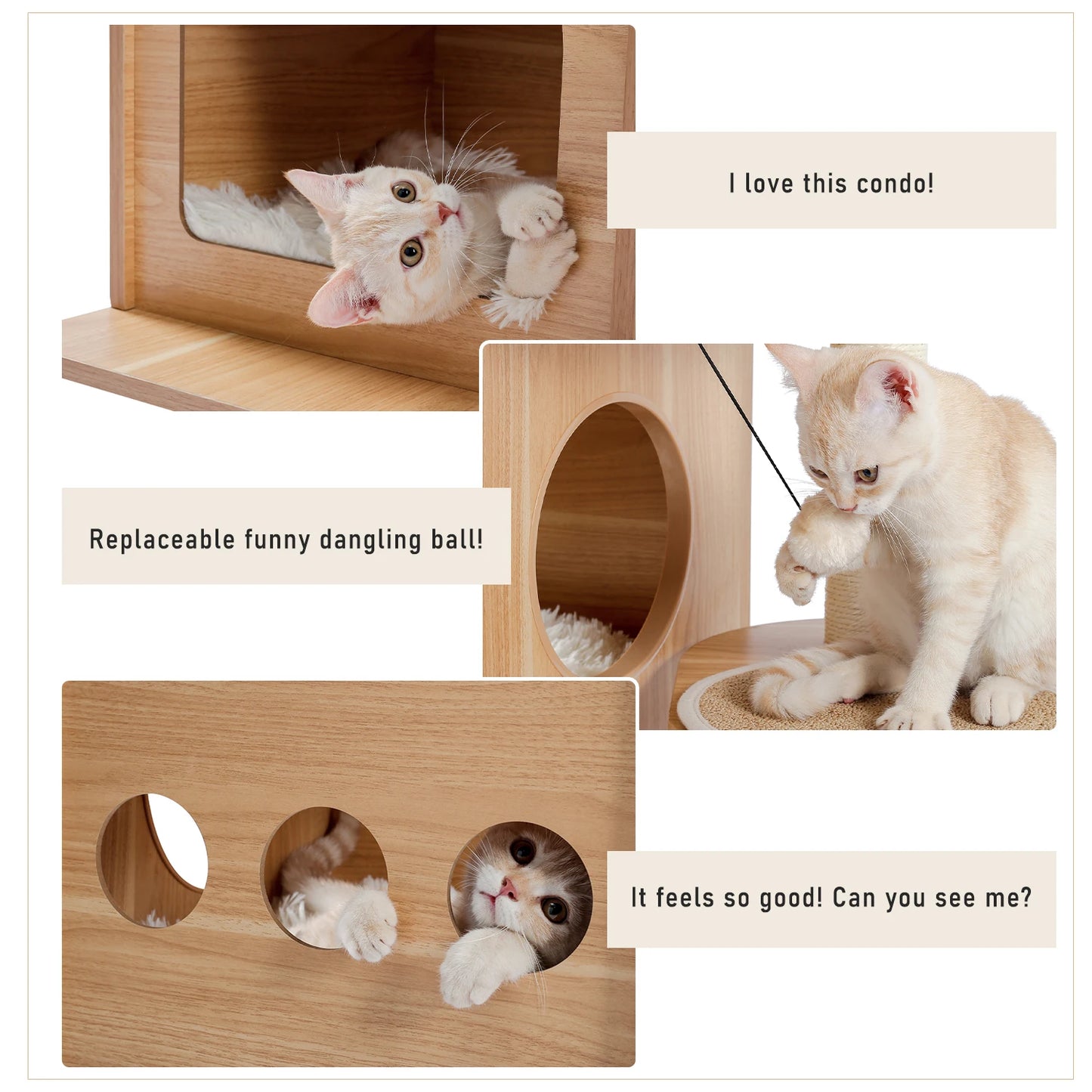 I love this condo!

Replaceable funny dangling ball!

It feels so good! Can you see me?