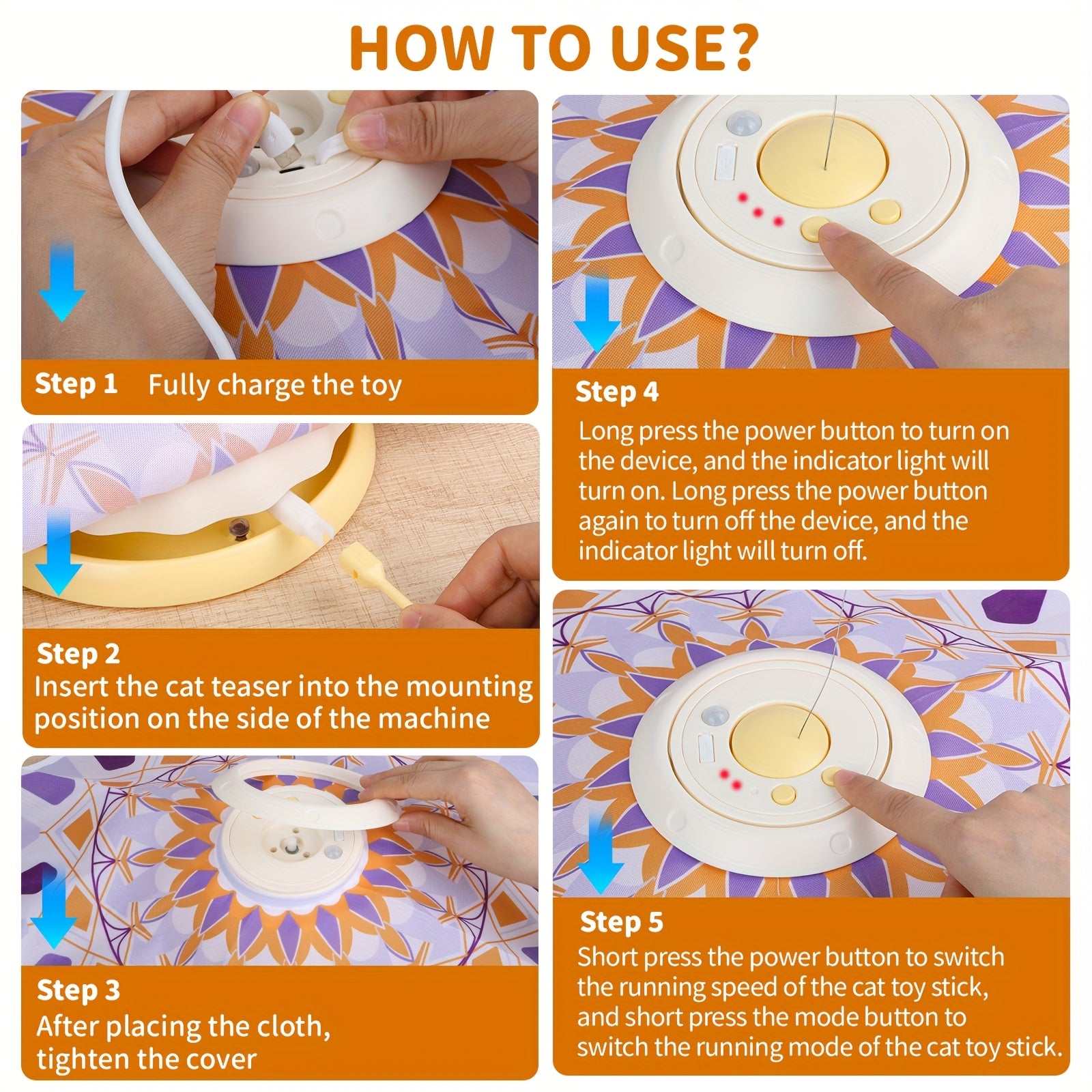 HOW TO USE?

Step 1 Fully charge the toy

Step 2
Insert the cat teaser into the mounting position on the side of the machine

Step 3
After placing the cloth, tighten the cover

Step 4
Long press the power button to turn on the device, and the indicator light will turn on. Long press the power button again to turn off the device, and the indicator light will turn off.

Step 5
Short press the power button to switch the running speed of the cat toy stick, and short press the mode button to switch the running mode of the cat toy stick.