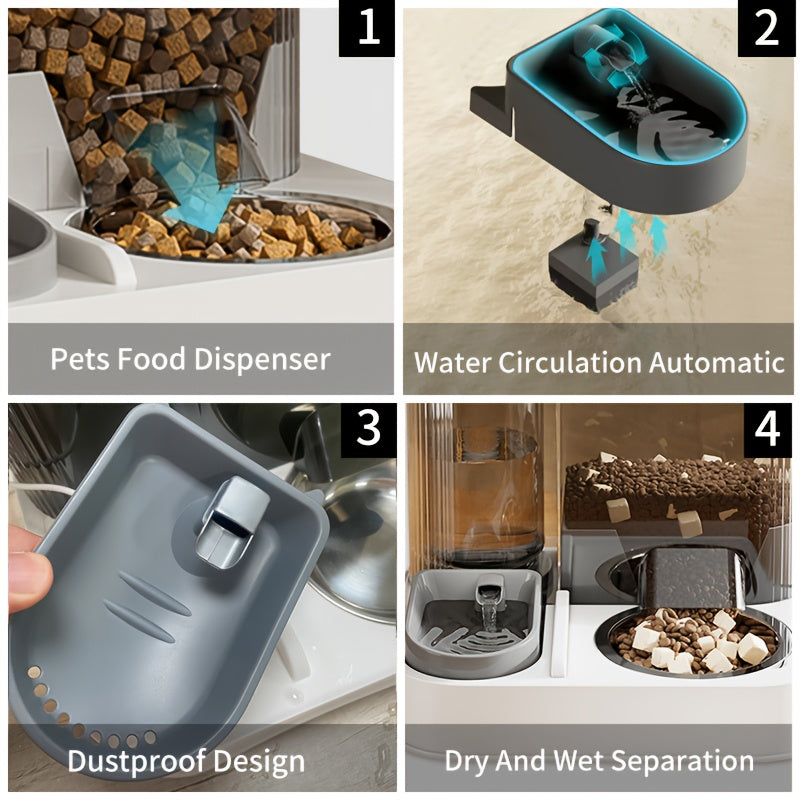 1

Pets Food Dispenser

2

Water Circulation Automatic

3

Dustproof Design

4

Dry And Wet Separation