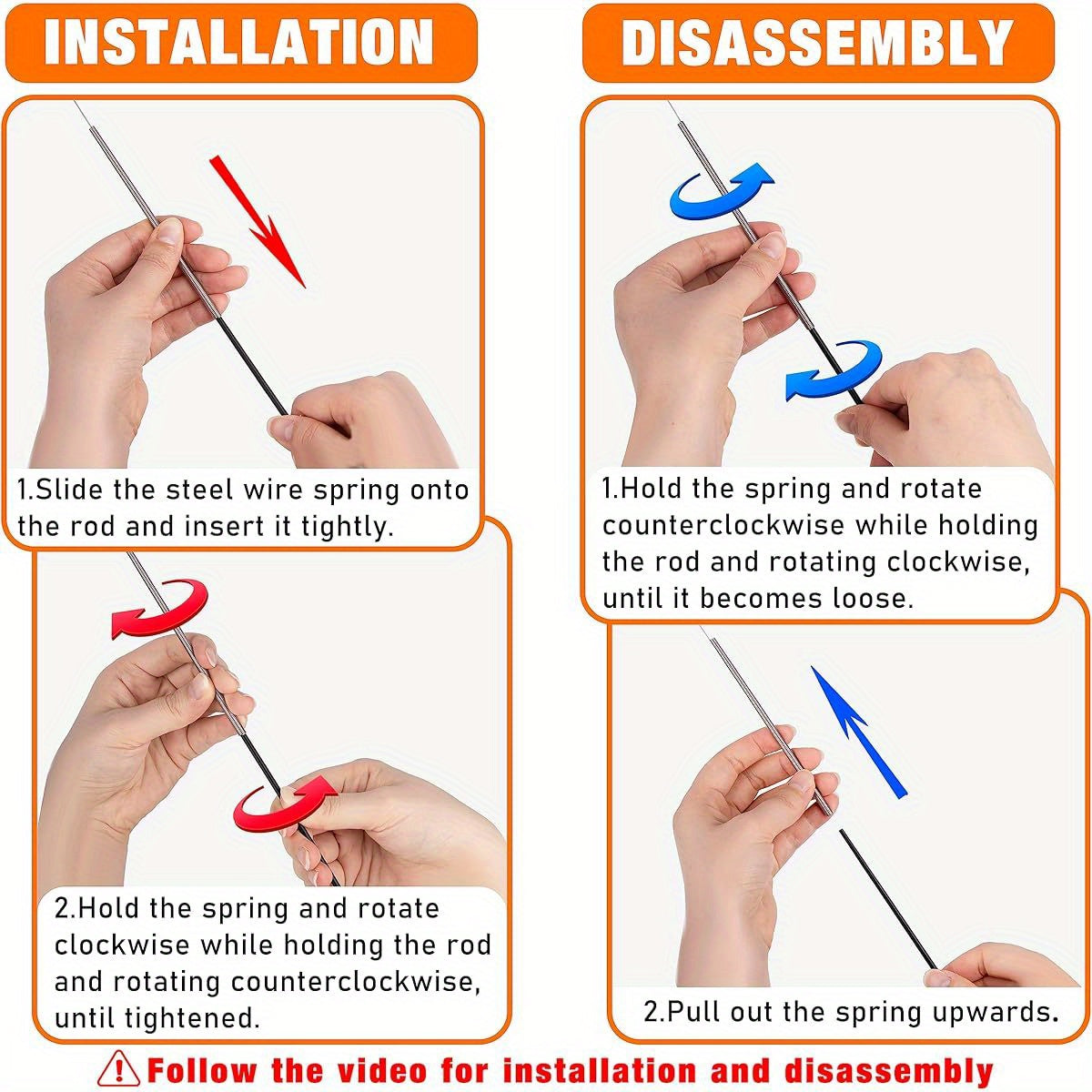 INSTALLATION

1.Slide the steel wire spring onto the rod and insert it tightly.

2.Hold the spring and rotate clockwise while holding the rod and rotating counterclockwise, until tightened.

DISASSEMBLY

1.Hold the spring and rotate counterclockwise while holding the rod and rotating clockwise, until it becomes loose.

2.Pull out the spring upwards.

Follow the video for installation and disassembly