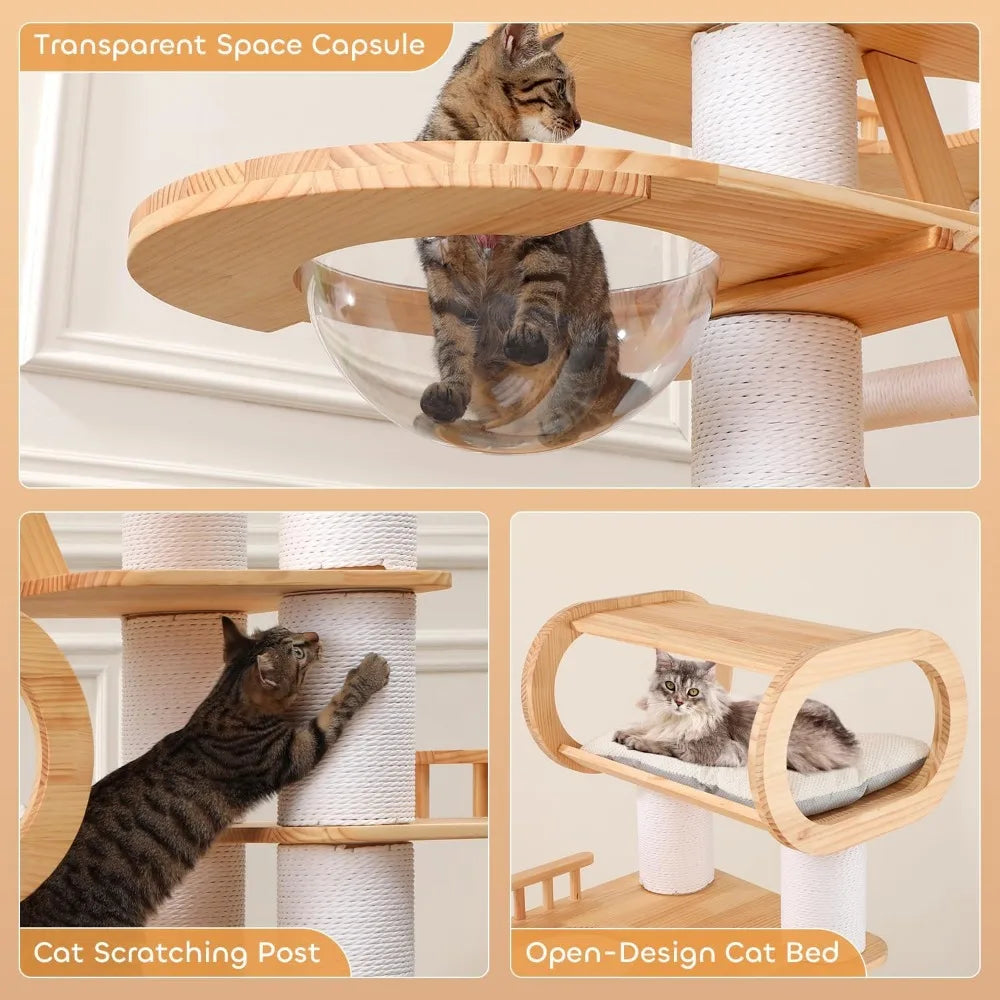 Transparent Space Capsule

Cat Scratching Post

Open-Design Cat Bed