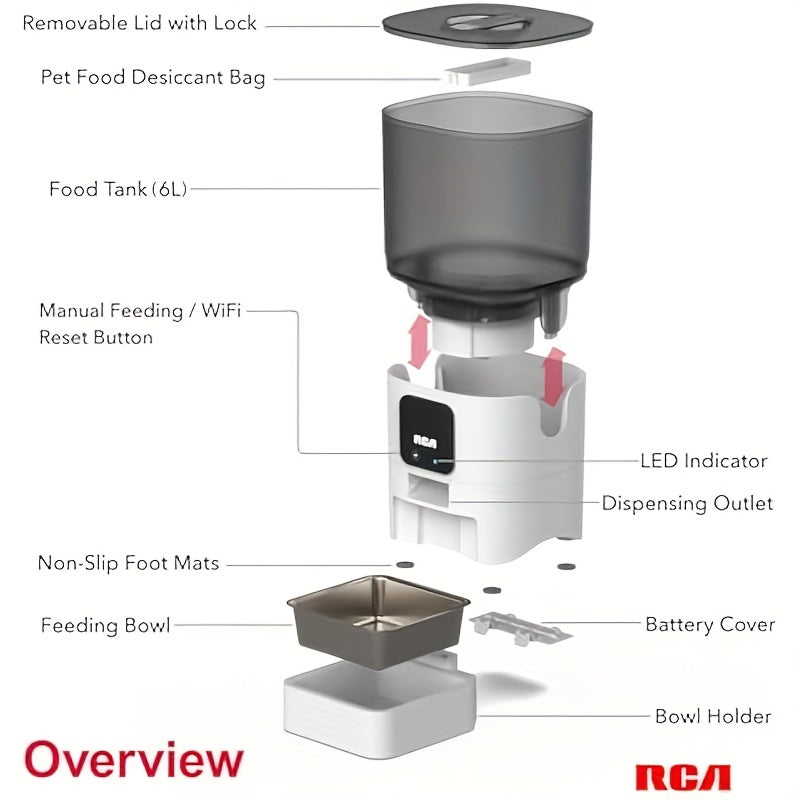 Removable Lid with Lock

Pet Food Desiccant Bag

Food Tank (6L)

Manual Feeding / WiFi Reset Button

RCA

LED Indicator

Dispensing Outlet

Non-Slip Foot Mats

Feeding Bowl

Battery Cover

Bowl Holder

Overview

RCA